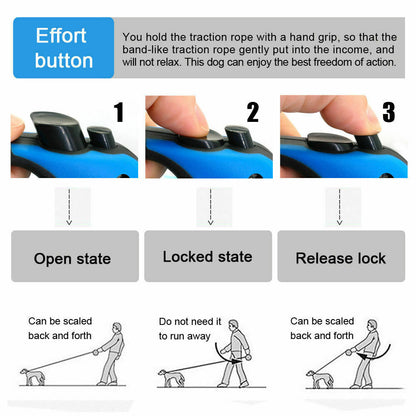 Effort button

You hold the traction rope with a hand grip, so that the band-like traction rope gently put into the income, and will not relax. This dog can enjoy the best freedom of action.

1

2

3

Open state

Locked state

Release lock

Can be scaled back and forth

Do not need it to run away

Can be scaled back and forth